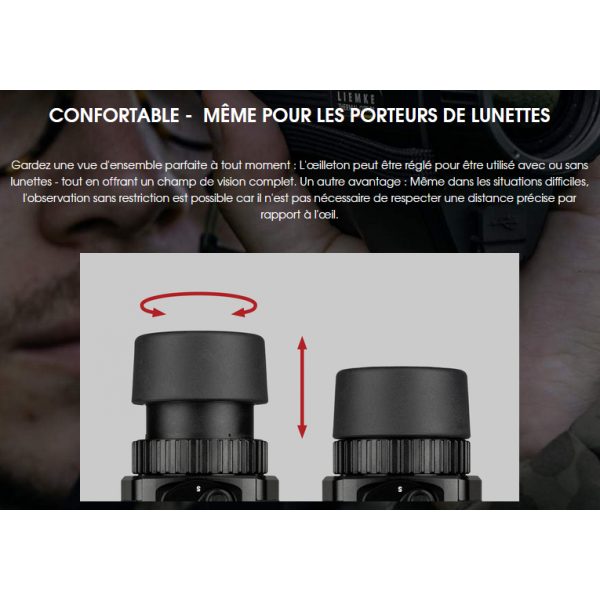 LIEMKE

CONFORTABLE - MÊME POUR LES PORTEURS DE LUNETTES

Gardez une vue d'ensemble parfaite à tout moment : L'œilleton peut être réglé pour être utilisé avec ou sans lunettes - tout en offrant un champ de vision complet. Un autre avantage : Même dans les situations difficiles, l'observation sans restriction est possible car il n'est pas nécessaire de respecter une distance précise par rapport à l'œil.

S

S